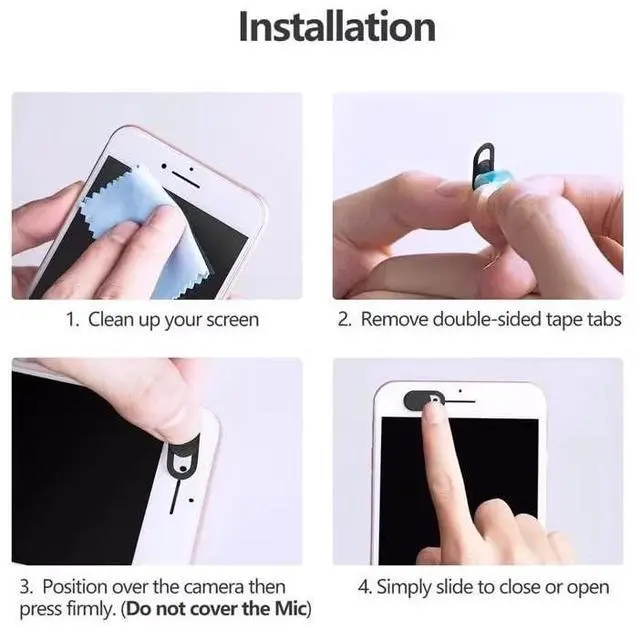 Installation

1. Clean up your screen

2. Remove double-sided tape tabs

3. Position over the camera then press firmly. (Do not cover the Mic)

4. Simply slide to close or open