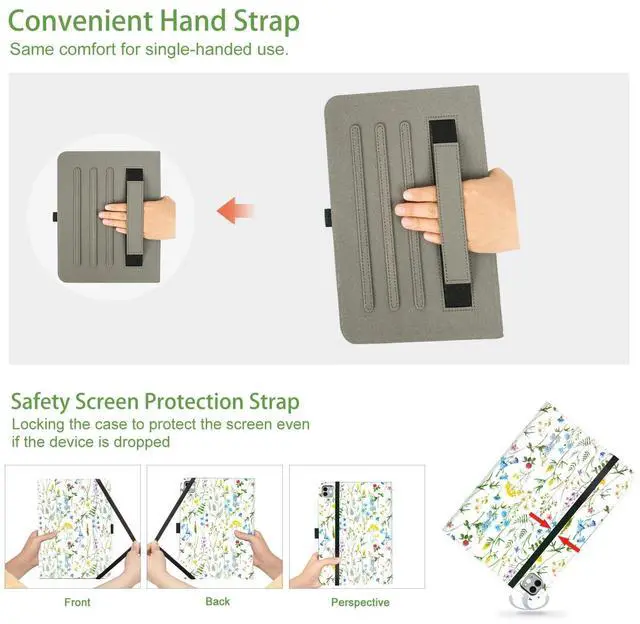 Convenient Hand Strap
Same comfort for single-handed use.

Safety Screen Protection Strap
Locking the case to protect the screen even if the device is dropped

Front

Back

Perspective