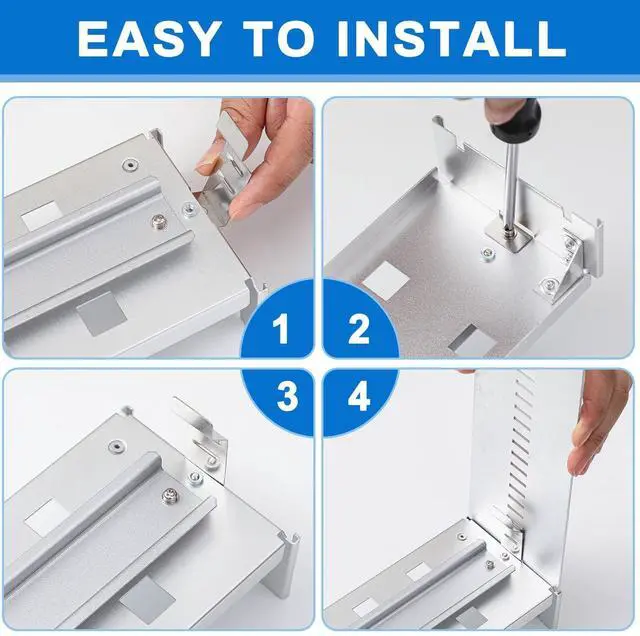 EASY TO INSTALL

1

2

3

4