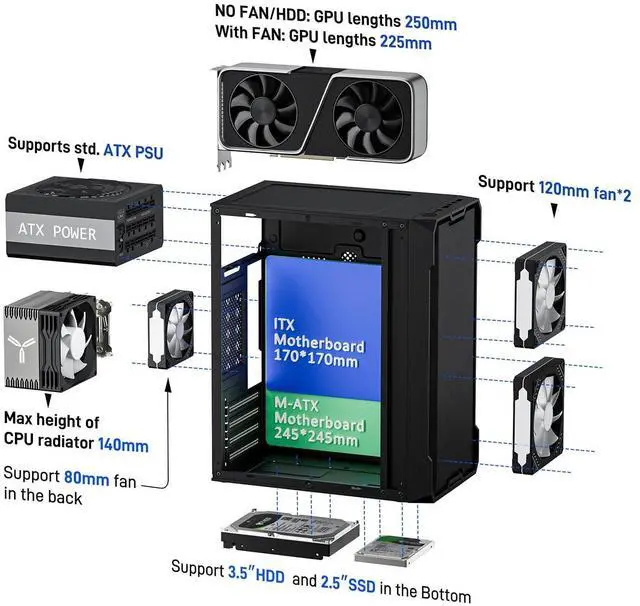 NO FAN/HDD: GPU lengths 250mm
With FAN: GPU lengths 225mm

Supports std. ATX PSU

ATX POWER

Support 120mm fan*2

ITX Motherboard 170*170mm

M-ATX Motherboard 245*245mm

Max height of CPU radiator 140mm

Support 80mm fan in the back

Support 3.5"HDD and 2.5"SSD in the Bottom