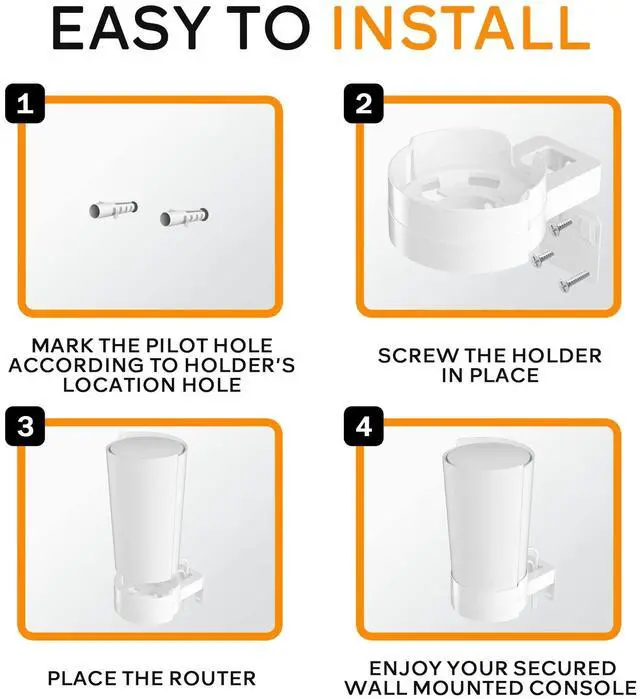 EASY TO INSTALL

1

MARK THE PILOT HOLE ACCORDING TO HOLDER'S LOCATION HOLE

2

SCREW THE HOLDER IN PLACE

3

PLACE THE ROUTER

4

ENJOY YOUR SECURED WALL MOUNTED CONSOLE