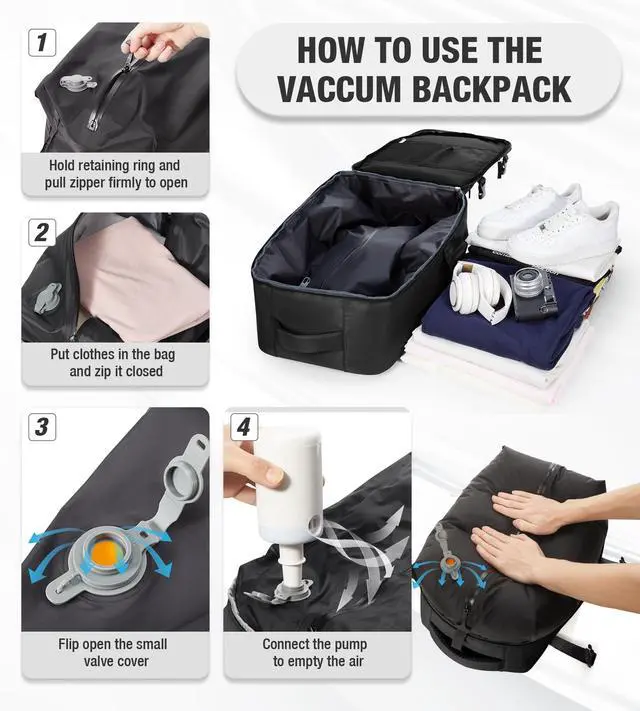 HOW TO USE THE VACCUM BACKPACK

1
Hold retaining ring and pull zipper firmly to open

2
Put clothes in the bag and zip it closed

3
Flip open the small valve cover

4
Connect the pump to empty the air