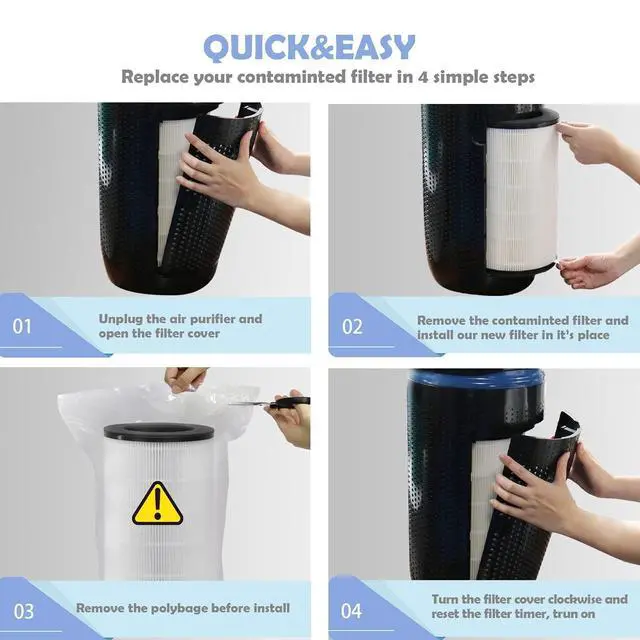 QUICK&EASY

Replace your contaminted filter in 4 simple steps

01

Unplug the air purifier and open the filter cover

02

Remove the contaminted filter and install our new filter in it's place

03

Remove the polybage before install

04

Turn the filter cover clockwise and reset the filter timer, trun on