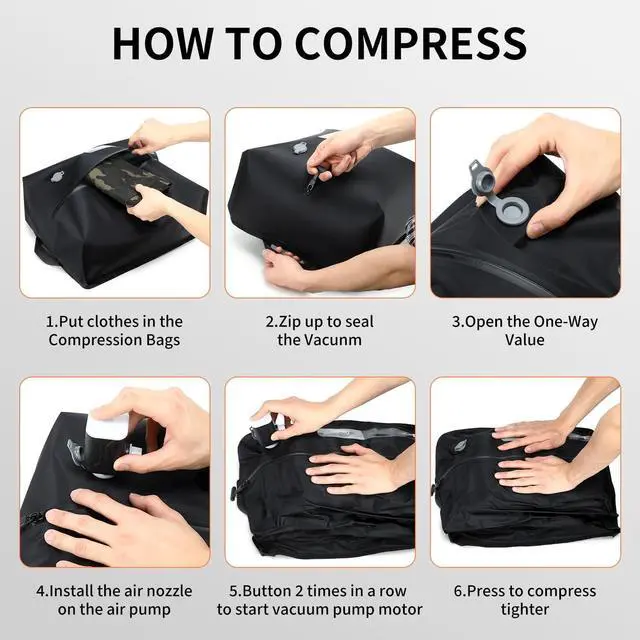 HOW TO COMPRESS

1.Put clothes in the Compression Bags

2.Zip up to seal the Vacunm

3.Open the One-Way Value

4.Install the air nozzle on the air pump

5.Button 2 times in a row to start vacuum pump motor

6.Press to compress tighter