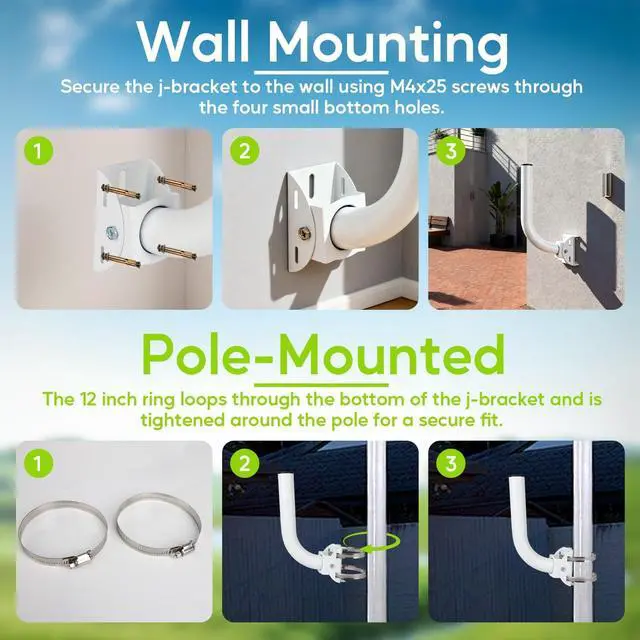 Wall Mounting

Secure the j-bracket to the wall using M4x25 screws through the four small bottom holes.

1

2

3

Pole-Mounted

The 12 inch ring loops through the bottom of the j-bracket and is tightened around the pole for a secure fit.

1

2

3