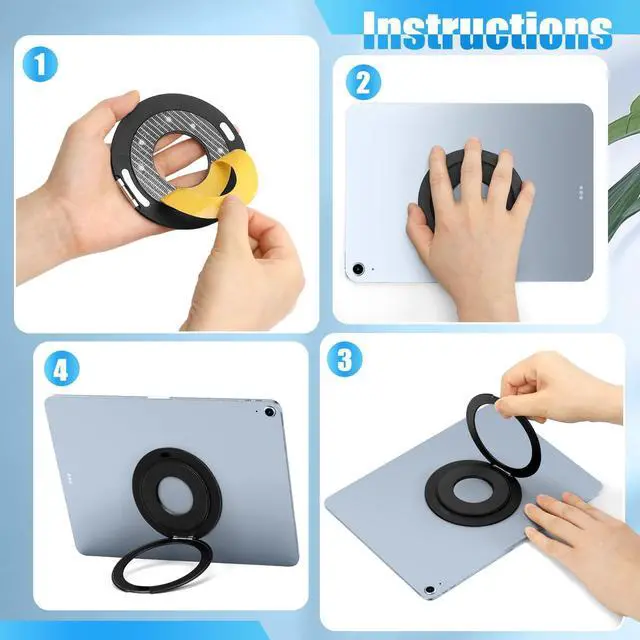 Instructions

1

2

4

3