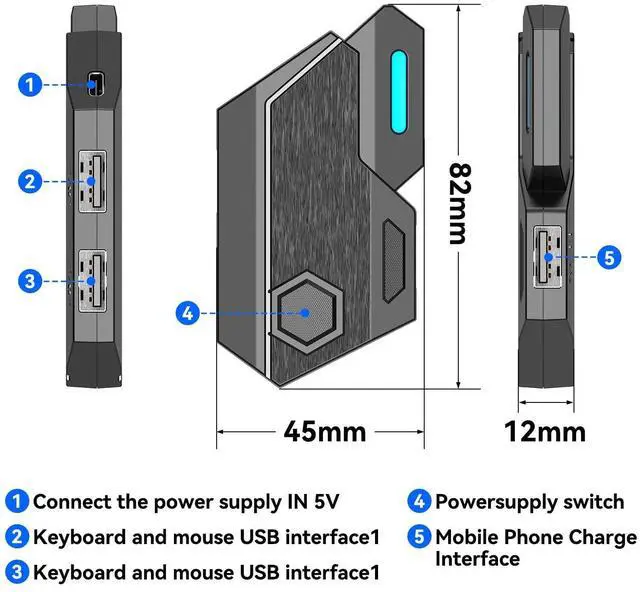 1
2
3
4
82mm
5
45mm
12mm

1 Connect the power supply IN 5V
2 Keyboard and mouse USB interface1
3 Keyboard and mouse USB interface1

4 Powersupply switch
5 Mobile Phone Charge Interface