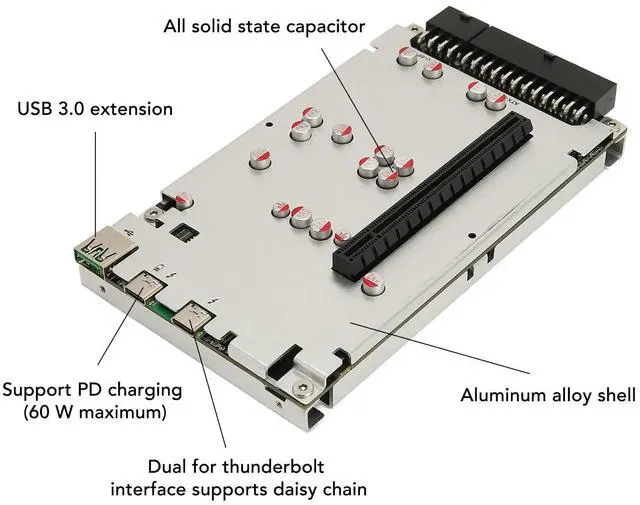 All solid state capacitor

USB 3.0 extension

Support PD charging
(60 W maximum)

Aluminum alloy shell

Dual for thunderbolt
interface supports daisy chain