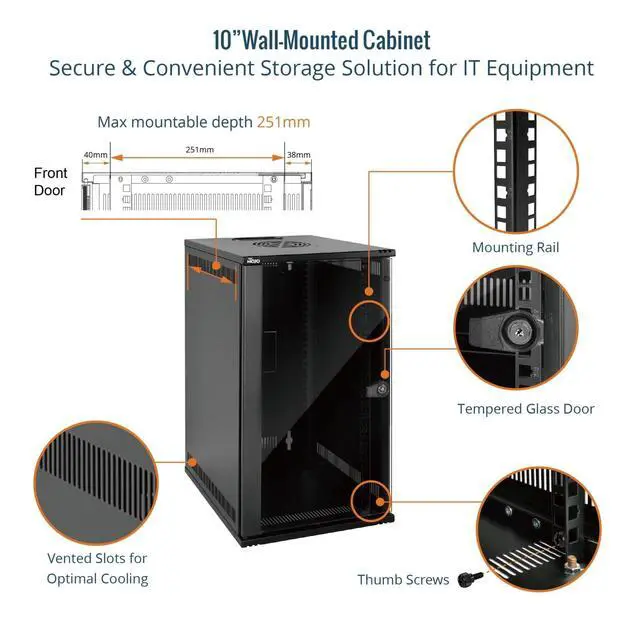 10"Wall-Mounted Cabinet
Secure & Convenient Storage Solution for IT Equipment

Max mountable depth 251mm

40mm
251mm
38mm

Front Door

Mounting Rail

Tempered Glass Door

Vented Slots for Optimal Cooling

Thumb Screws