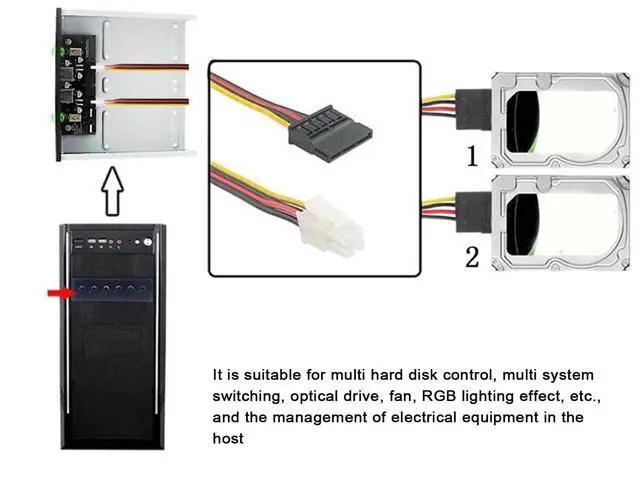 1

2

It is suitable for multi hard disk control, multi system switching, optical drive, fan, RGB lighting effect, etc., and the management of electrical equipment in the host