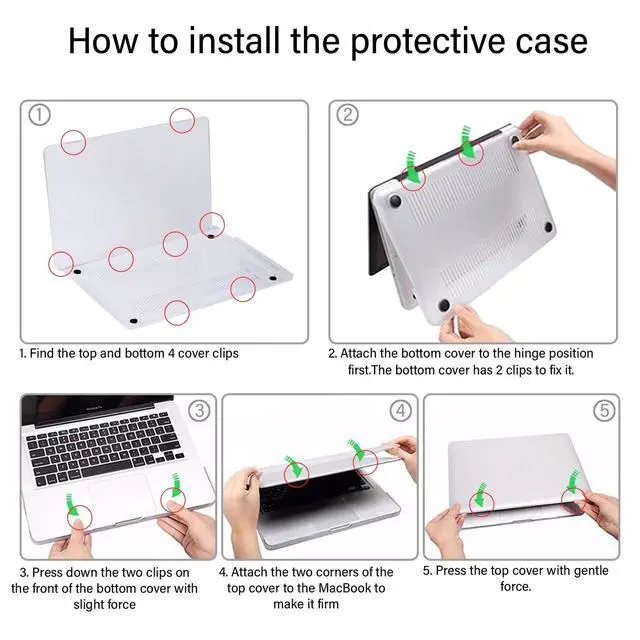 How to install the protective case

①

1. Find the top and bottom 4 cover clips

②

2. Attach the bottom cover to the hinge position first.The bottom cover has 2 clips to fix it.

③

3. Press down the two clips on the front of the bottom cover with slight force

④

4. Attach the two corners of the top cover to the MacBook to make it firm

⑤

5. Press the top cover with gentle force.