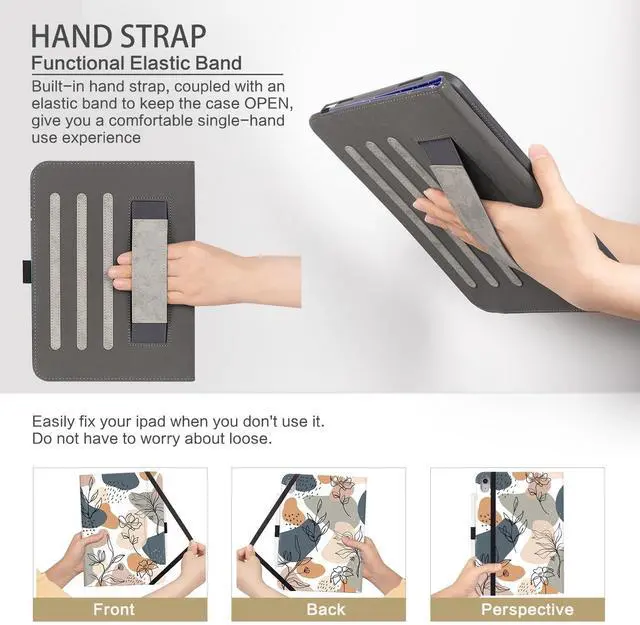 HAND STRAP
Functional Elastic Band
Built-in hand strap, coupled with an elastic band to keep the case OPEN, give you a comfortable single-hand use experience

Easily fix your ipad when you don't use it. Do not have to worry about loose.

Front

Back

Perspective