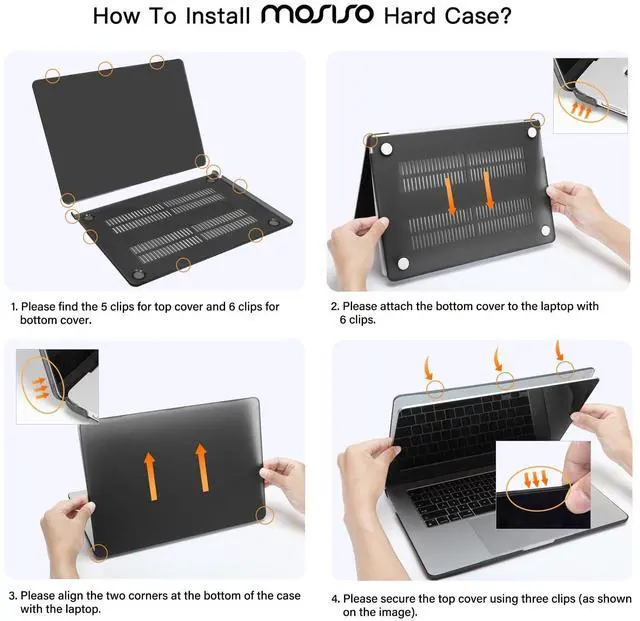 How To Install MOSISO Hard Case?

1. Please find the 5 clips for top cover and 6 clips for bottom cover.

2. Please attach the bottom cover to the laptop with 6 clips.

3. Please align the two corners at the bottom of the case with the laptop.

4. Please secure the top cover using three clips (as shown on the image).