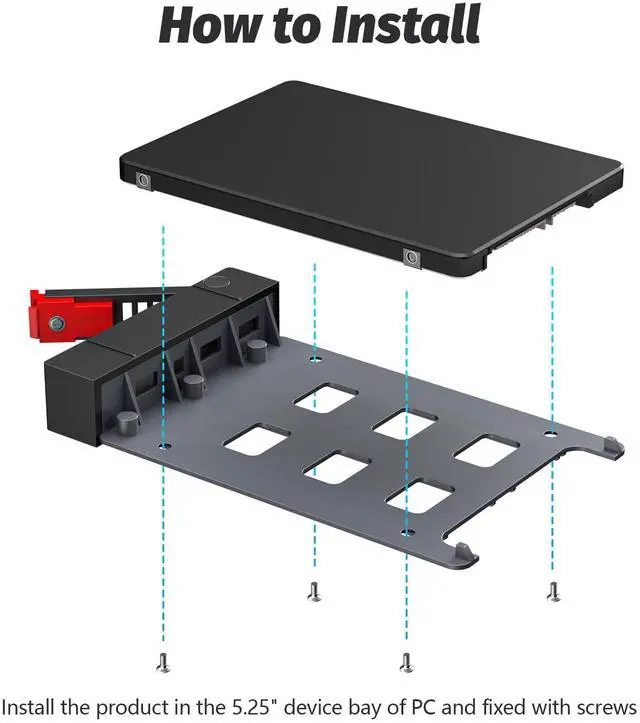 How to Install

Install the product in the 5.25" device bay of PC and fixed with screws