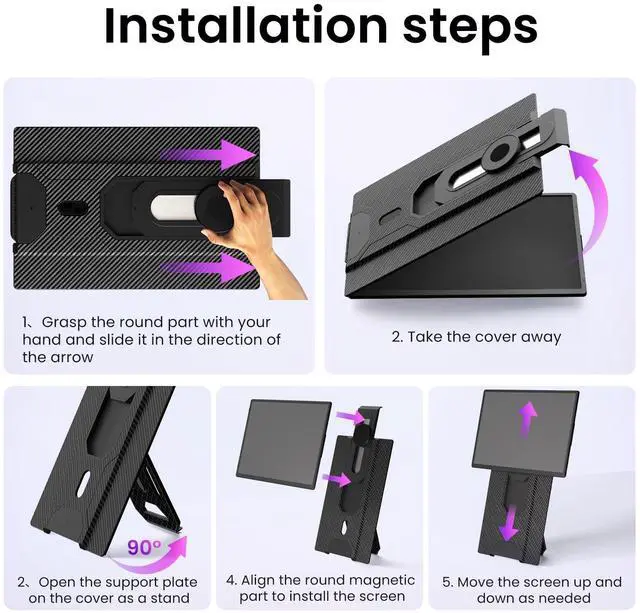 Installation steps

1、Grasp the round part with your hand and slide it in the direction of the arrow

2. Take the cover away

90°

2、Open the support plate on the cover as a stand

4. Align the round magnetic part to install the screen

5. Move the screen up and down as needed