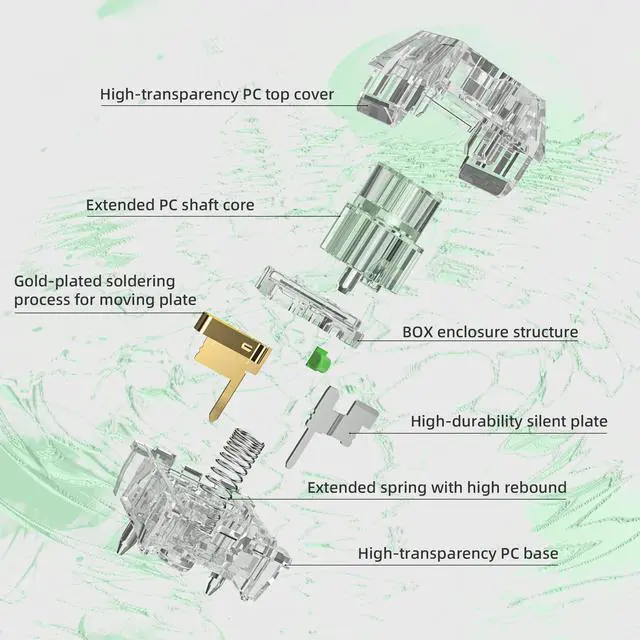 High-transparency PC top cover

Extended PC shaft core

Gold-plated soldering process for moving plate

BOX enclosure structure

High-durability silent plate

Extended spring with high rebound

High-transparency PC base