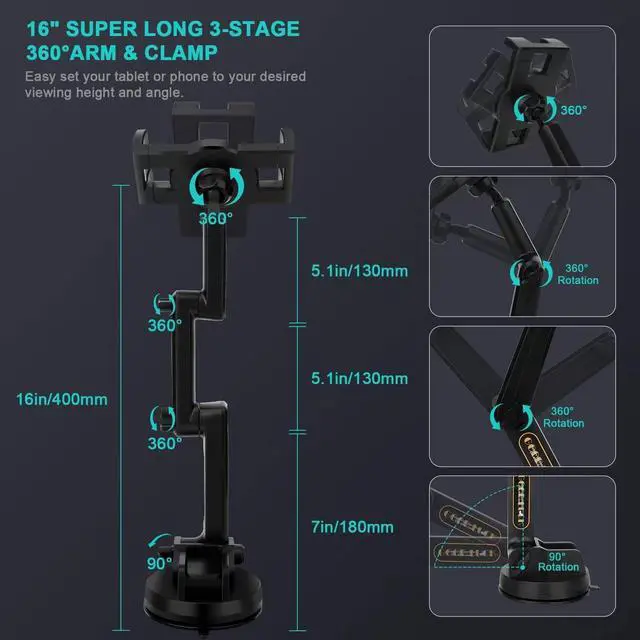 16" SUPER LONG 3-STAGE 360°ARM & CLAMP

Easy set your tablet or phone to your desired viewing height and angle.

360°

360°

360°

90°

16in/400mm

5.1in/130mm

5.1in/130mm

7in/180mm

360°

360° Rotation

360° Rotation

90° Rotation