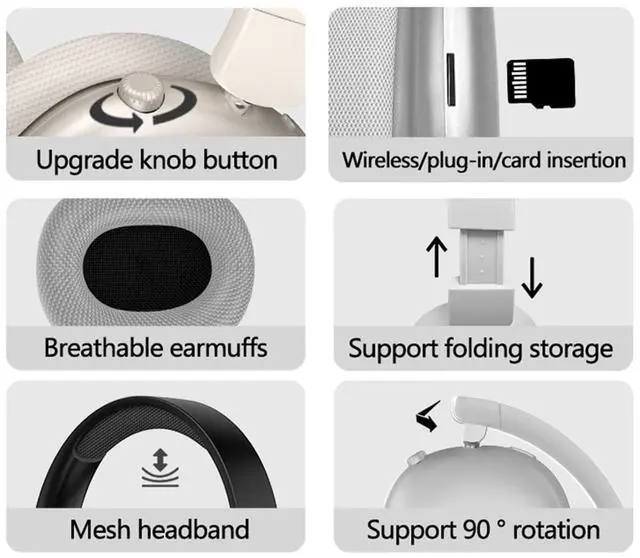 Upgrade knob button

Wireless/plug-in/card insertion

Breathable earmuffs

Support folding storage

Mesh headband

Support 90 ° rotation