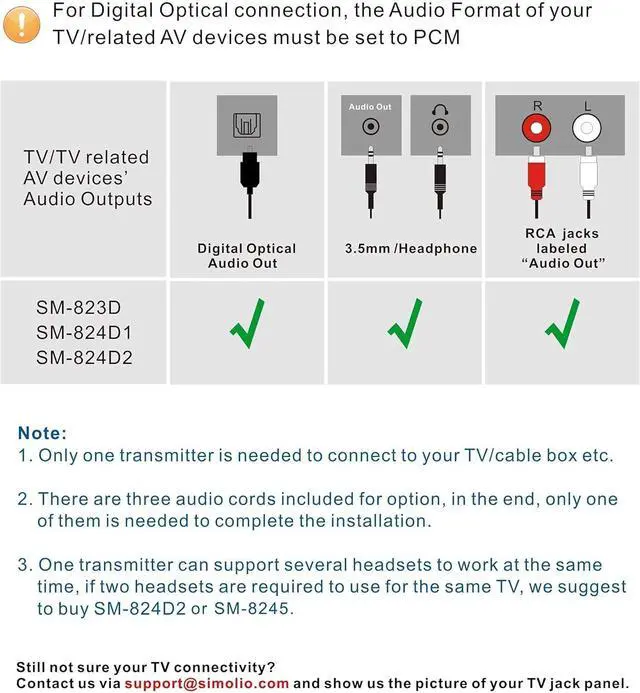 For Digital Optical connection, the Audio Format of your TV/related AV devices must be set to PCM

| TV/TV related AV devices' Audio Outputs | Digital Optical Audio Out | Audio Out 3.5mm /Headphone | R L RCA jacks labeled "Audio Out" |
|---|---|---|---|
| SM-823D SM-824D1 SM-824D2 | ✓ | ✓ | ✓ |

Note:
1. Only one transmitter is needed to connect to your TV/cable box etc.

2. There are three audio cords included for option, in the end, only one of them is needed to complete the installation.

3. One transmitter can support several headsets to work at the same time, if two headsets are required to use for the same TV, we suggest to buy SM-824D2 or SM-8245.

Still not sure your TV connectivity?
Contact us via support@simolio.com and show us the picture of your TV jack panel.