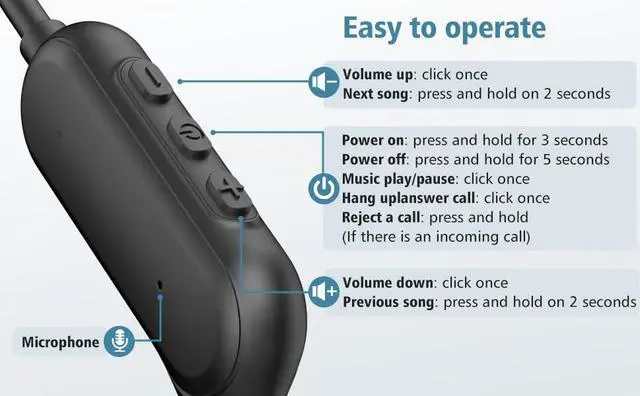 Easy to operate

Volume up: click once
Next song: press and hold on 2 seconds

Power on: press and hold for 3 seconds
Power off: press and hold for 5 seconds
Music play/pause: click once
Hang uplanswer call: click once
Reject a call: press and hold
(If there is an incoming call)

Volume down: click once
Previous song: press and hold on 2 seconds

Microphone