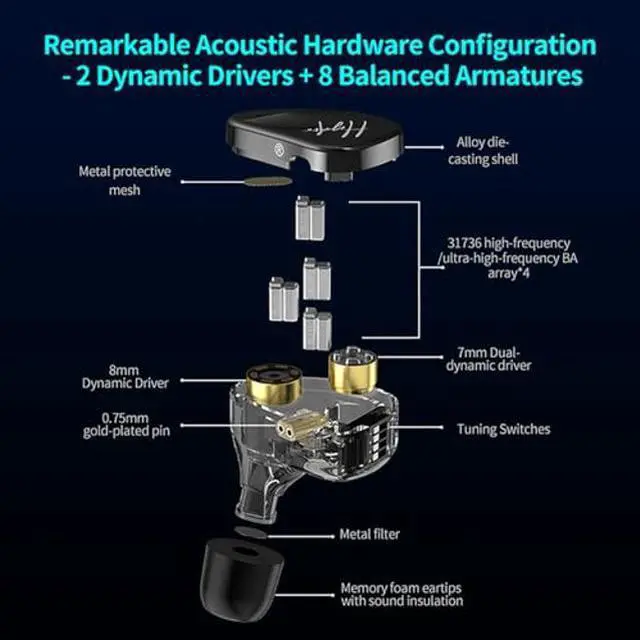 Remarkable Acoustic Hardware Configuration - 2 Dynamic Drivers + 8 Balanced Armatures

Alloy die-casting shell

Metal protective mesh

31736 high-frequency /ultra-high-frequency BA array*4

7mm Dual-dynamic driver

8mm Dynamic Driver

0.75mm gold-plated pin

Tuning Switches

Metal filter

Memory foam eartips with sound insulation