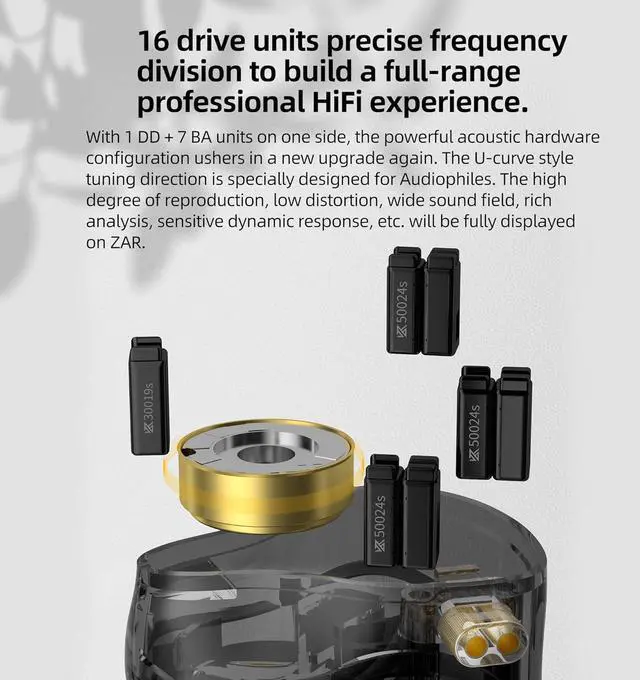 16 drive units precise frequency division to build a full-range professional HiFi experience.

With 1 DD + 7 BA units on one side, the powerful acoustic hardware configuration ushers in a new upgrade again. The U-curve style tuning direction is specially designed for Audiophiles. The high degree of reproduction, low distortion, wide sound field, rich analysis, sensitive dynamic response, etc. will be fully displayed on ZAR.

KZ 50024s

KZ 30019s

KZ 50024s

KZ 50024s