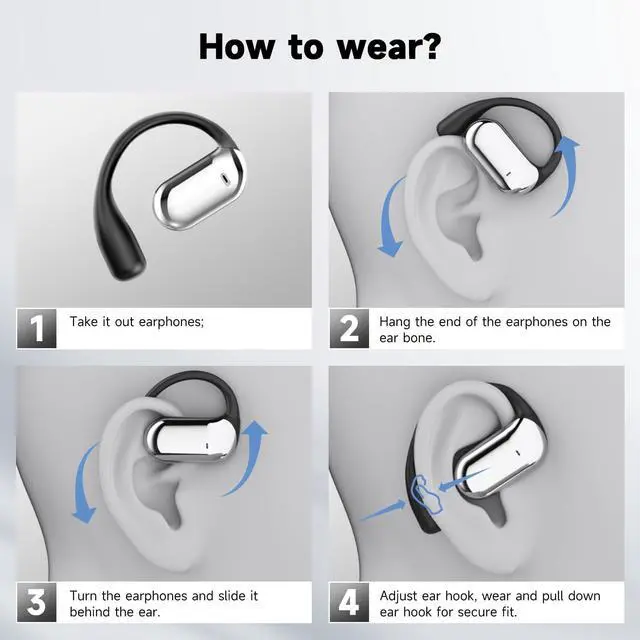 How to wear?

1 Take it out earphones;

2 Hang the end of the earphones on the ear bone.

3 Turn the earphones and slide it behind the ear.

4 Adjust ear hook, wear and pull down ear hook for secure fit.