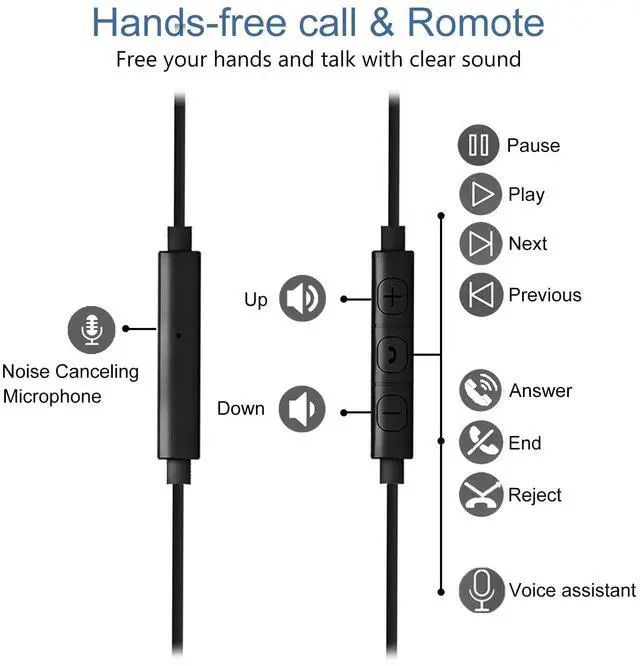 Hands-free call & Romote

Free your hands and talk with clear sound

Noise Canceling Microphone

Up

Down

Pause

Play

Next

Previous

Answer

End

Reject

Voice assistant