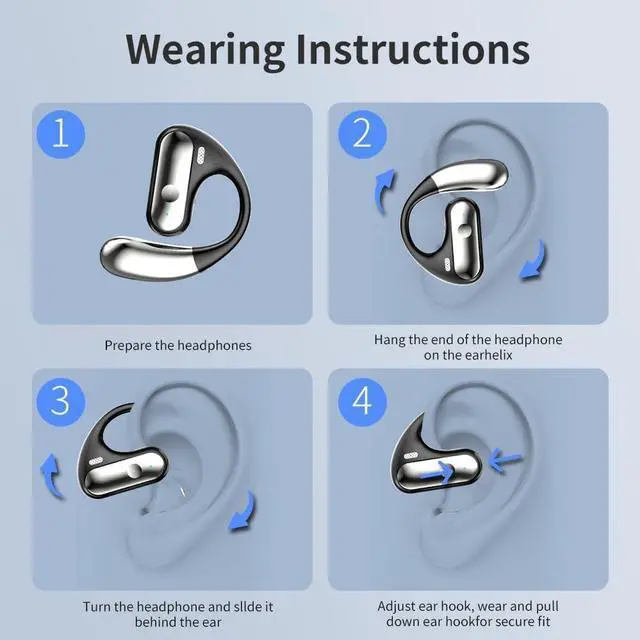 Wearing Instructions

1

Prepare the headphones

2

Hang the end of the headphone on the earhelix

3

Turn the headphone and sllde it behind the ear

4

Adjust ear hook, wear and pull down ear hookfor secure fit