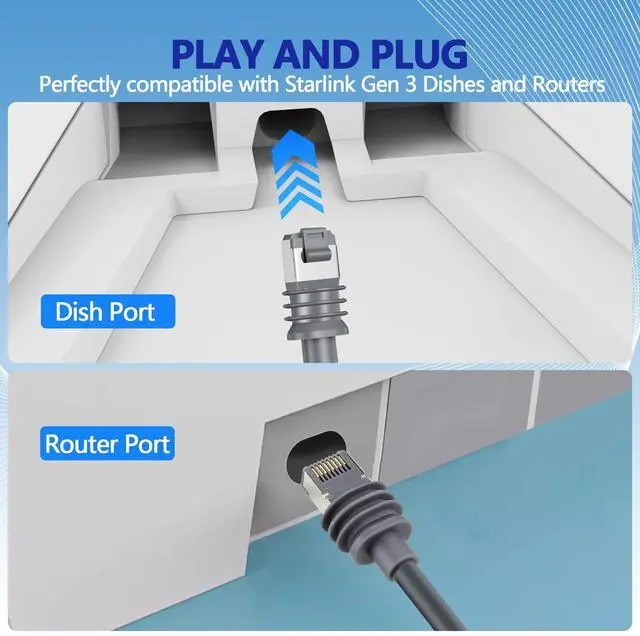 PLAY AND PLUG
Perfectly compatible with Starlink Gen 3 Dishes and Routers

Dish Port

Router Port