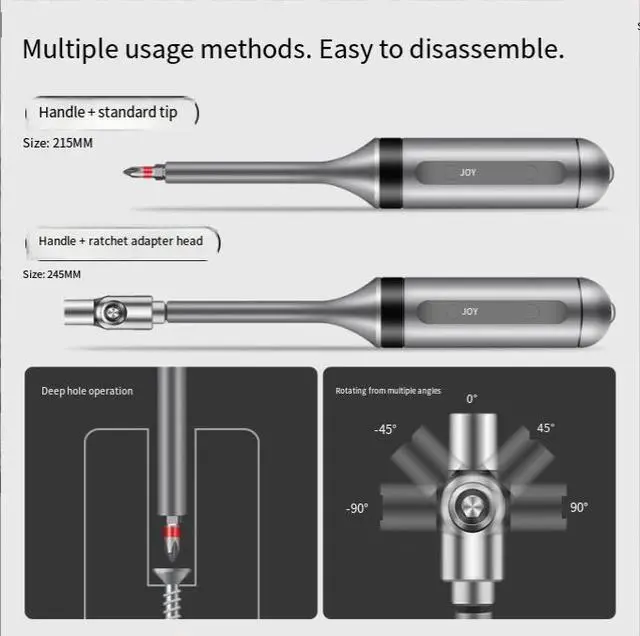 Multiple usage methods. Easy to disassemble.

Handle + standard tip

Size: 215MM

JOY

Handle + ratchet adapter head

Size: 245MM

JOY

Deep hole operation

Rotating from multiple angles

0°

-45°

45°

-90°

90°