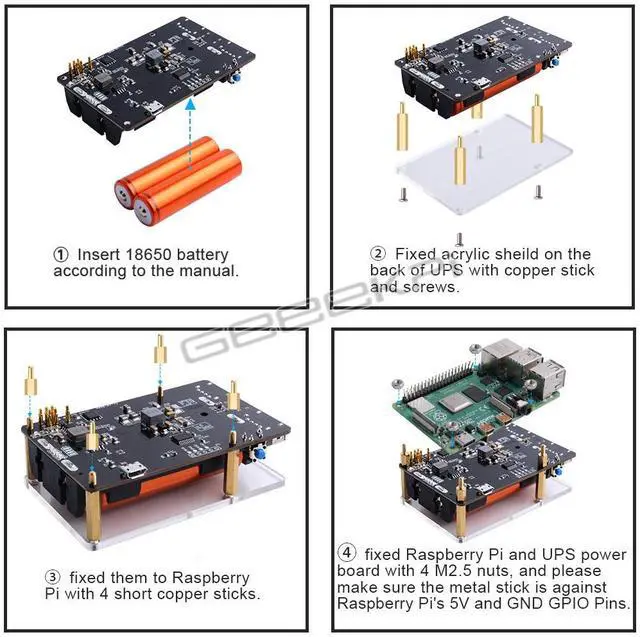 ① Insert 18650 battery according to the manual.

② Fixed acrylic sheild on the back of UPS with copper stick and screws.

Geeek

③ fixed them to Raspberry Pi with 4 short copper sticks.

④ fixed Raspberry Pi and UPS power board with 4 M2.5 nuts, and please make sure the metal stick is against Raspberry Pi's 5V and GND GPIO Pins.