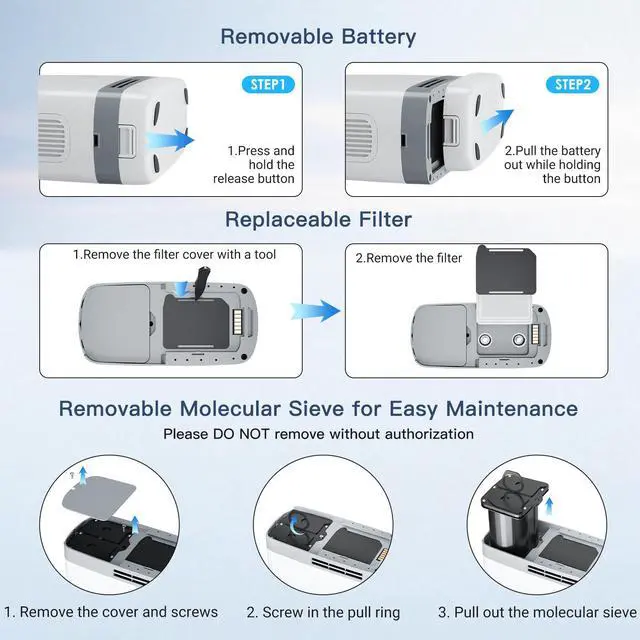 Removable Battery

STEP1

1.Press and hold the release button

STEP2

2.Pull the battery out while holding the button

Replaceable Filter

1.Remove the filter cover with a tool

2.Remove the filter

Removable Molecular Sieve for Easy Maintenance

Please DO NOT remove without authorization

1. Remove the cover and screws

2. Screw in the pull ring

3. Pull out the molecular sieve