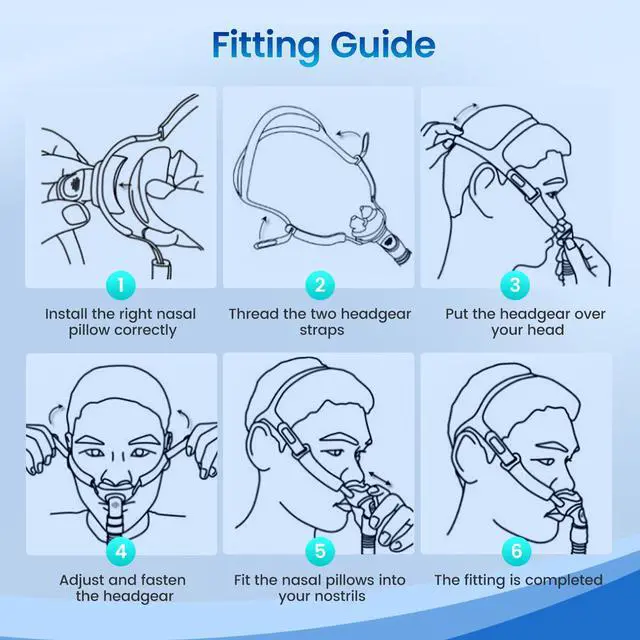 Fitting Guide

1
Install the right nasal pillow correctly

2
Thread the two headgear straps

3
Put the headgear over your head

4
Adjust and fasten the headgear

5
Fit the nasal pillows into your nostrils

6
The fitting is completed