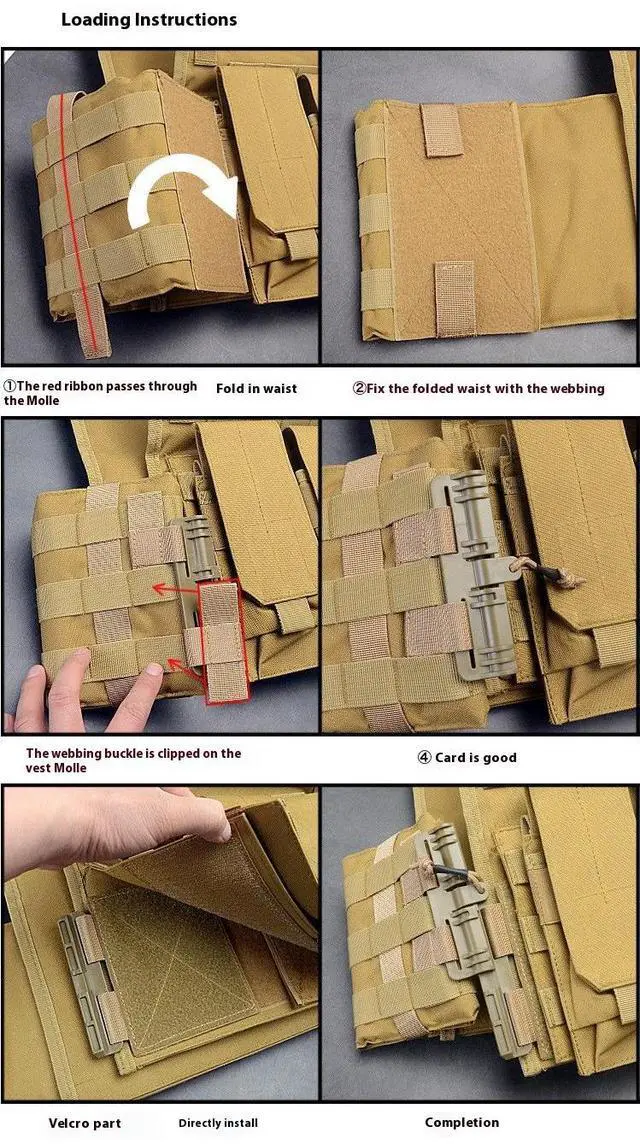 Loading Instructions

①The red ribbon passes through the Molle

Fold in waist

②Fix the folded waist with the webbing

The webbing buckle is clipped on the vest Molle

④ Card is good

Velcro part

Directly install

Completion