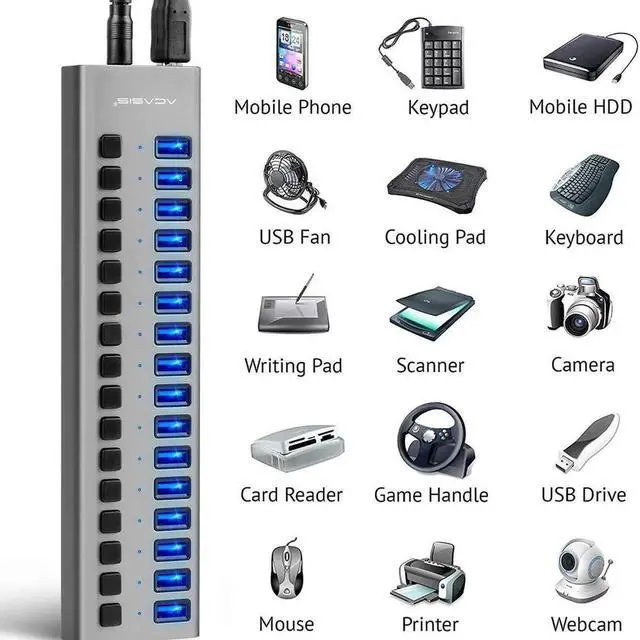 ACASIS

Mobile Phone

Keypad

Mobile HDD

USB Fan

Cooling Pad

Keyboard

Writing Pad

Scanner

Camera

Card Reader

Game Handle

USB Drive

Mouse

Printer

Webcam