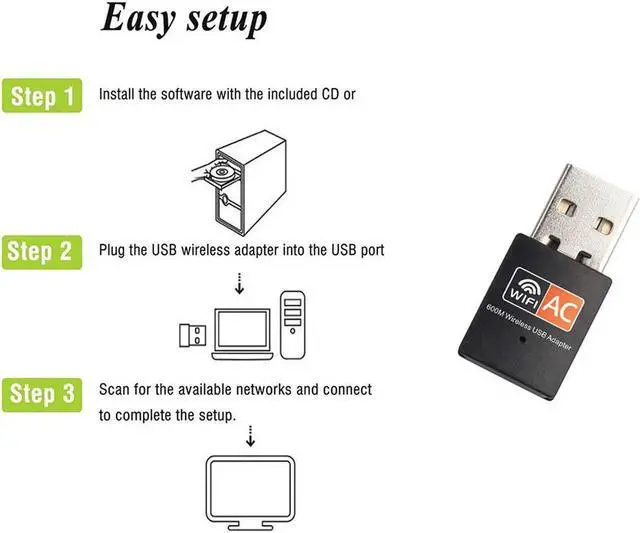 Easy setup

Step 1 Install the software with the included CD or

Step 2 Plug the USB wireless adapter into the USB port

Step 3 Scan for the available networks and connect to complete the setup.

WIFI AC
600M Wireless USB Adapter