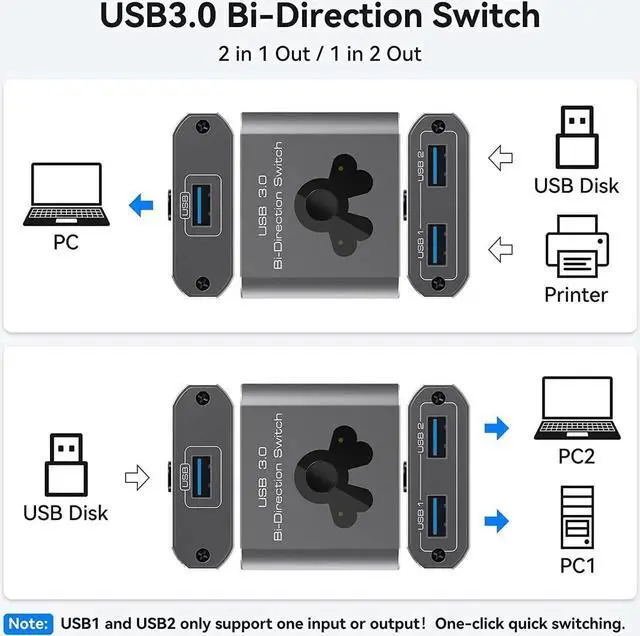 USB3.0 Bi-Direction Switch

2 in 1 Out / 1 in 2 Out

PC

USB

USB 3.0
Bi-Direction Switch

USB 2

USB 1

USB Disk

Printer

USB Disk

USB

USB 3.0
Bi-Direction Switch

USB 2

USB 1

PC2

PC1

Note: USB1 and USB2 only support one input or output! One-click quick switching.