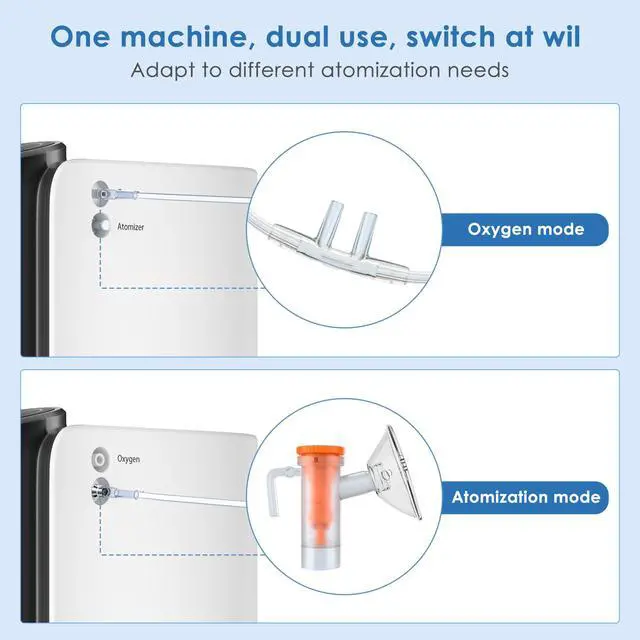 One machine, dual use, switch at wil
Adapt to different atomization needs

Atomizer

Oxygen mode

Oxygen

Atomization mode