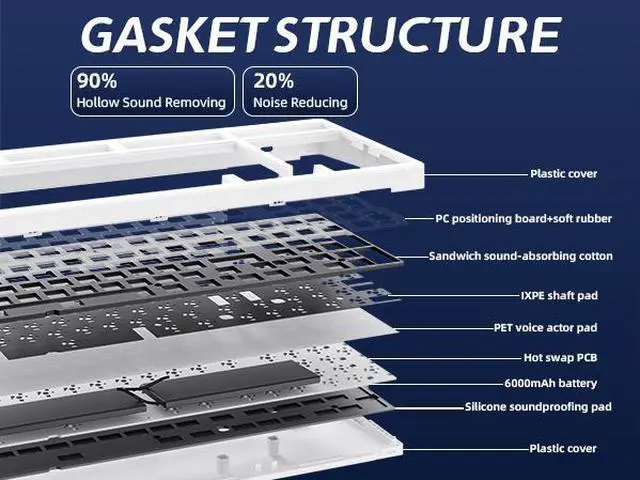 GASKET STRUCTURE

90%
Hollow Sound Removing

20%
Noise Reducing

Plastic cover

PC positioning board+soft rubber

Sandwich sound-absorbing cotton

IXPE shaft pad

PET voice actor pad

Hot swap PCB

6000mAh battery

Silicone soundproofing pad

Plastic cover