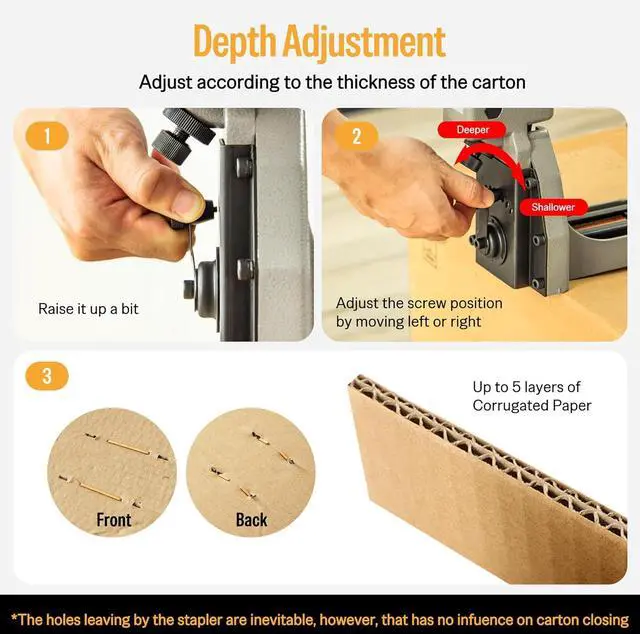 Depth Adjustment

Adjust according to the thickness of the carton

1

Raise it up a bit

2

Deeper

Shallower

Adjust the screw position by moving left or right

3

Front

Back

Up to 5 layers of Corrugated Paper

*The holes leaving by the stapler are inevitable, however, that has no infuence on carton closing