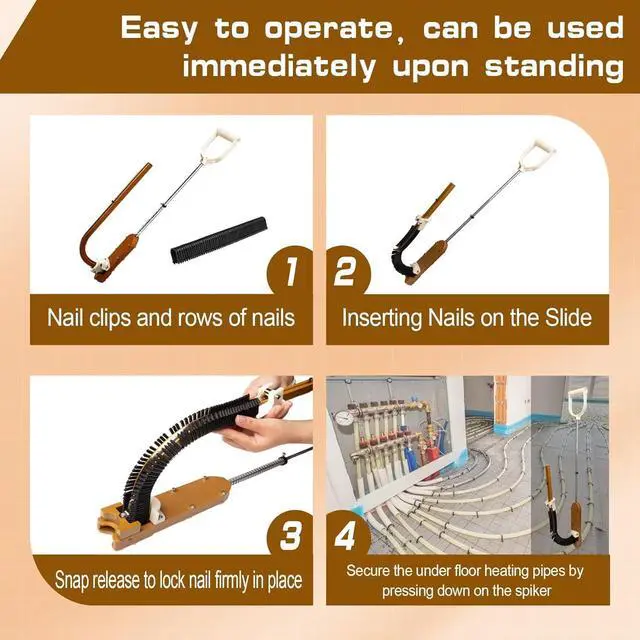 Easy to operate, can be used immediately upon standing

1

Nail clips and rows of nails

2

Inserting Nails on the Slide

3

Snap release to lock nail firmly in place

4

Secure the under floor heating pipes by pressing down on the spiker