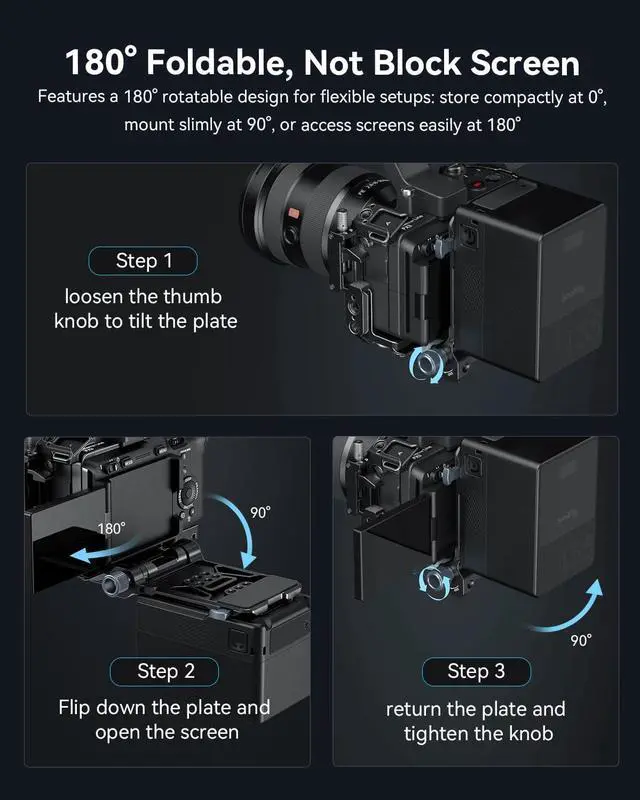 180° Foldable, Not Block Screen

Features a 180° rotatable design for flexible setups: store compactly at 0°, mount slimly at 90°, or access screens easily at 180°

Step 1

loosen the thumb knob to tilt the plate

180°

90°

Step 2

Flip down the plate and open the screen

90°

Step 3

return the plate and tighten the knob