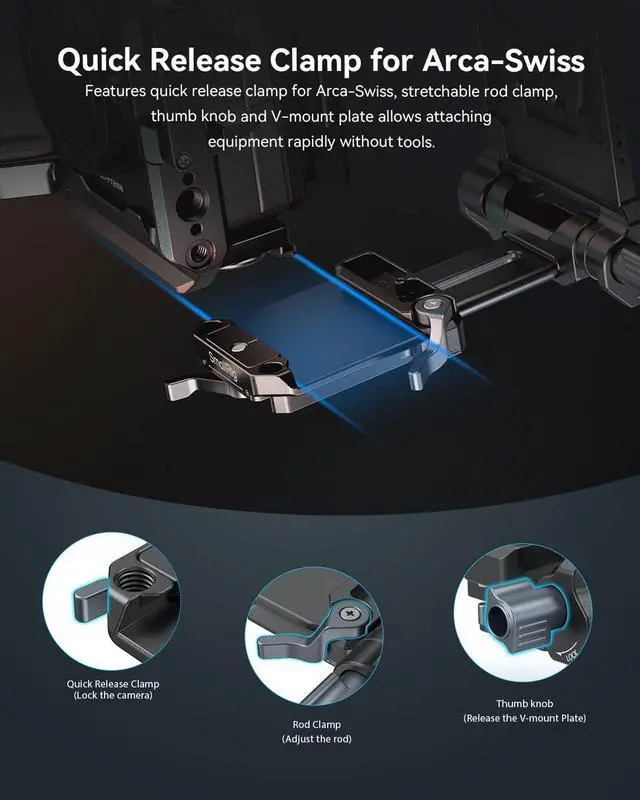 Quick Release Clamp for Arca-Swiss

Features quick release clamp for Arca-Swiss, stretchable rod clamp, thumb knob and V-mount plate allows attaching equipment rapidly without tools.

SmallRig

LOCK

Quick Release Clamp
(Lock the camera)

Rod Clamp
(Adjust the rod)

Thumb knob
(Release the V-mount Plate)