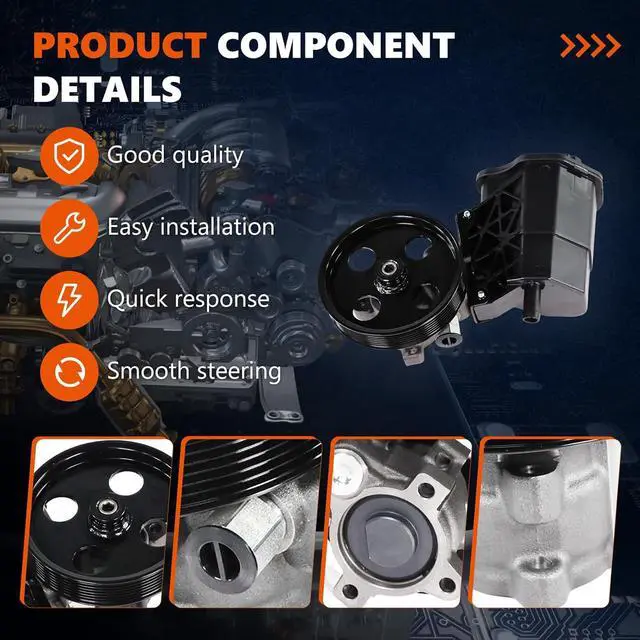 PRODUCT COMPONENT DETAILS

Good quality

Easy installation

Quick response

Smooth steering