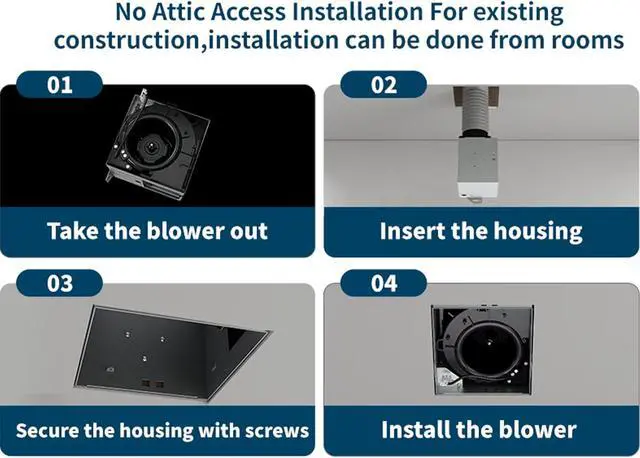 No Attic Access Installation For existing construction,installation can be done from rooms

01

Take the blower out

02

Insert the housing

03

Secure the housing with screws

04

Install the blower