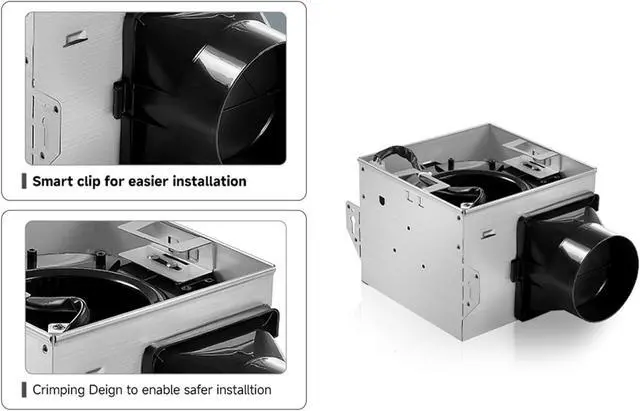 Smart clip for easier installation

Crimping Deign to enable safer installtion