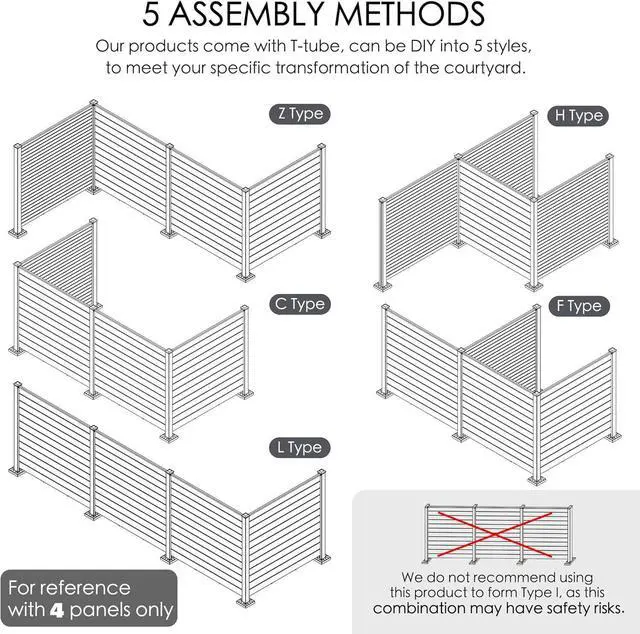 5 ASSEMBLY METHODS

Our products come with T-tube, can be DIY into 5 styles, to meet your specific transformation of the courtyard.

Z Type

H Type

C Type

F Type

L Type

For reference with 4 panels only

We do not recommend using this product to form Type I, as this combination may have safety risks.