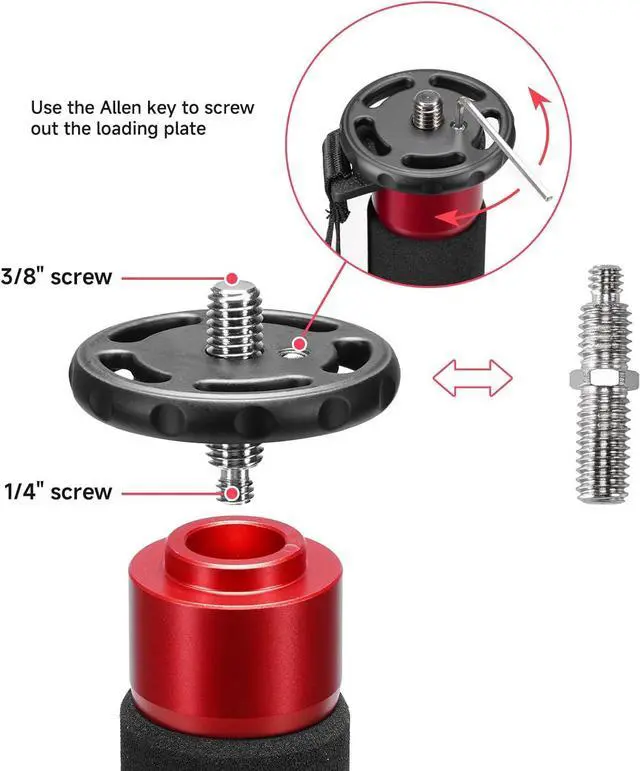 Use the Allen key to screw out the loading plate

3/8" screw

1/4" screw