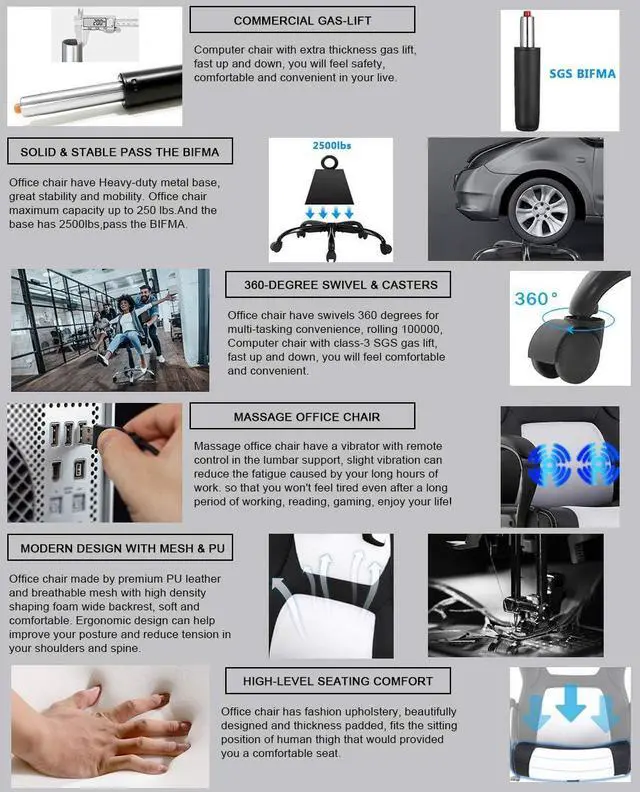 COMMERCIAL GAS-LIFT

Computer chair with extra thickness gas lift, fast up and down, you will feel safety, comfortable and convenient in your live.

SGS BIFMA

SOLID & STABLE PASS THE BIFMA

Office chair have Heavy-duty metal base, great stability and mobility. Office chair maximum capacity up to 250 lbs.And the base has 2500lbs,pass the BIFMA.

2500lbs

360-DEGREE SWIVEL & CASTERS

Office chair have swivels 360 degrees for multi-tasking convenience, rolling 100000, Computer chair with class-3 SGS gas lift, fast up and down, you will feel comfortable and convenient.

360°

MASSAGE OFFICE CHAIR

Massage office chair have a vibrator with remote control in the lumbar support, slight vibration can reduce the fatigue caused by your long hours of work. so that you won't feel tired even after a long period of working, reading, gaming, enjoy your life!

MODERN DESIGN WITH MESH & PU

Office chair made by premium PU leather and breathable mesh with high density shaping foam wide backrest, soft and comfortable. Ergonomic design can help improve your posture and reduce tension in your shoulders and spine.

HIGH-LEVEL SEATING COMFORT

Office chair has fashion upholstery, beautifully designed and thickness padded, fits the sitting position of human thigh that would provided you a comfortable seat.